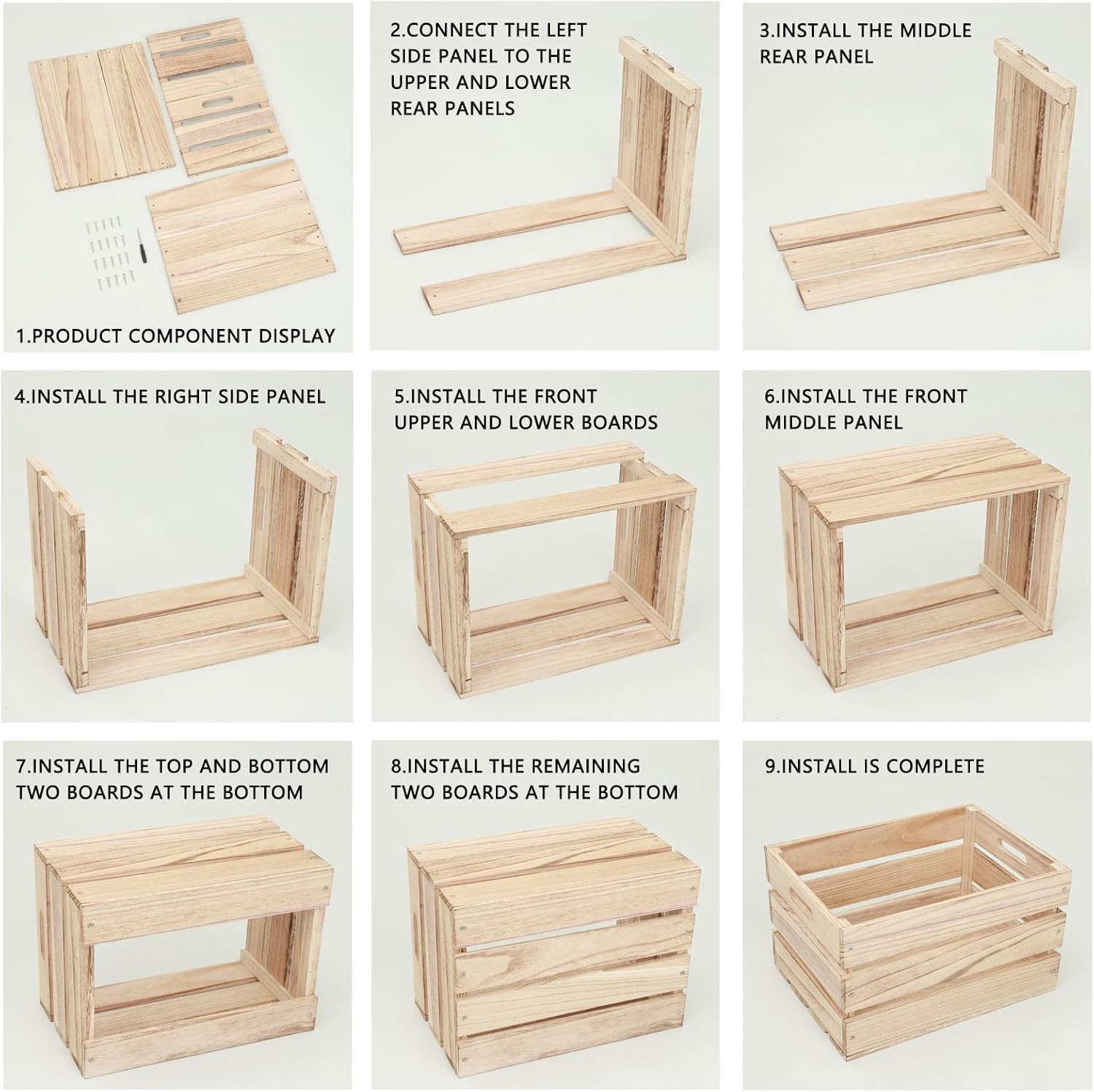 1.PRODUCT COMPONENT DISPLAY

2.CONNECT THE LEFT SIDE PANEL TO THE UPPER AND LOWER REAR PANELS

3.INSTALL THE MIDDLE REAR PANEL

4.INSTALL THE RIGHT SIDE PANEL

5.INSTALL THE FRONT UPPER AND LOWER BOARDS

6.INSTALL THE FRONT MIDDLE PANEL

7.INSTALL THE TOP AND BOTTOM TWO BOARDS AT THE BOTTOM

8.INSTALL THE REMAINING TWO BOARDS AT THE BOTTOM

9.INSTALL IS COMPLETE